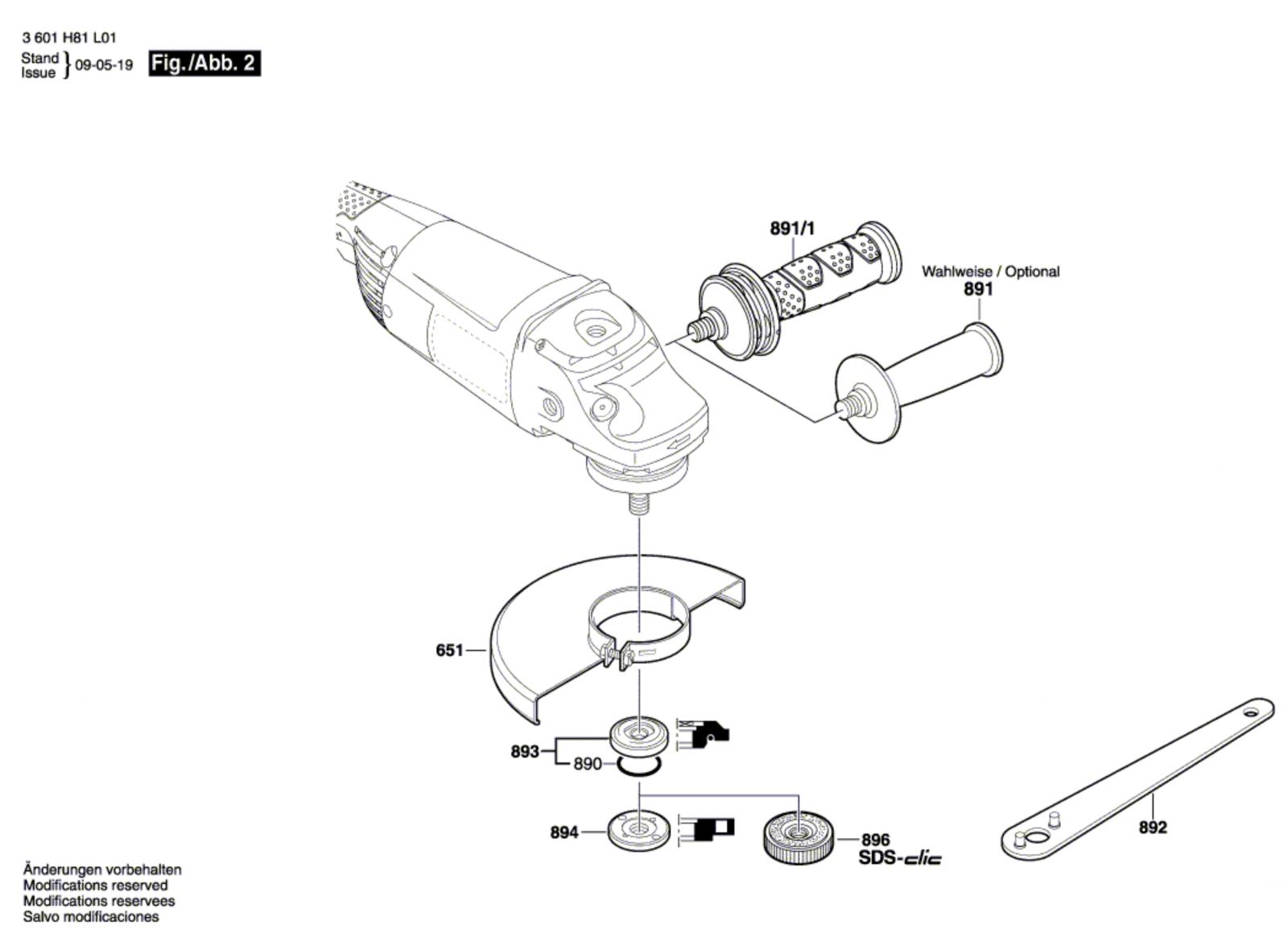 3 601 H81 L01
Stand
Issue } 09-05-19 Fig./Abb. 2

891/1

Wahlweise / Optional
891

651

893
890

894

896
SDS-clic

892

Änderungen vorbehalten
Modifications reserved
Modifications reservees
Salvo modificaciones